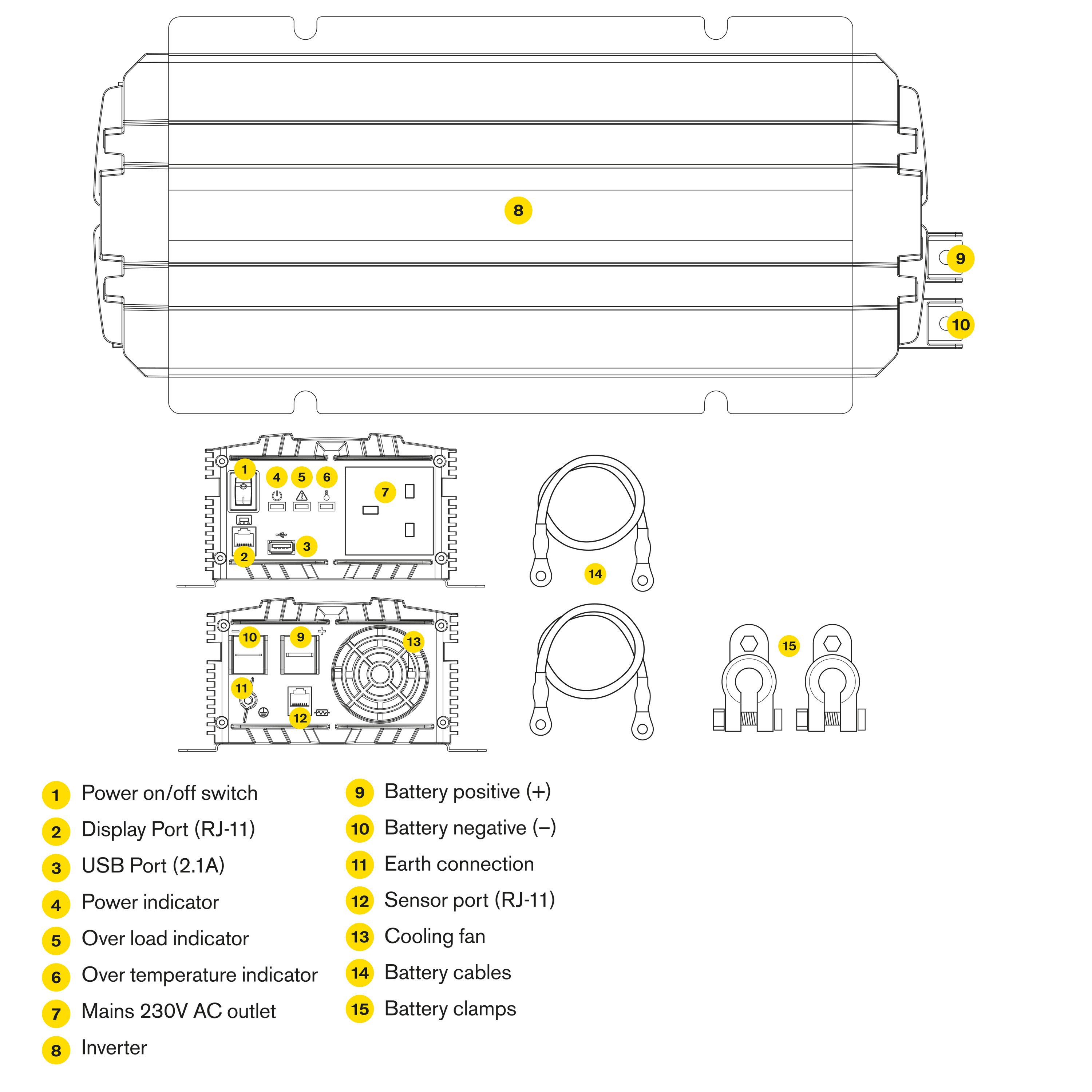 8
9
10
1
4
5
6
7
2
3
14
10
9
13
11
12
15

1 Power on/off switch
2 Display Port (RJ-11)
3 USB Port (2.1A)
4 Power indicator
5 Over load indicator
6 Over temperature indicator
7 Mains 230V AC outlet
8 Inverter

9 Battery positive (+)
10 Battery negative (–)
11 Earth connection
12 Sensor port (RJ-11)
13 Cooling fan
14 Battery cables
15 Battery clamps