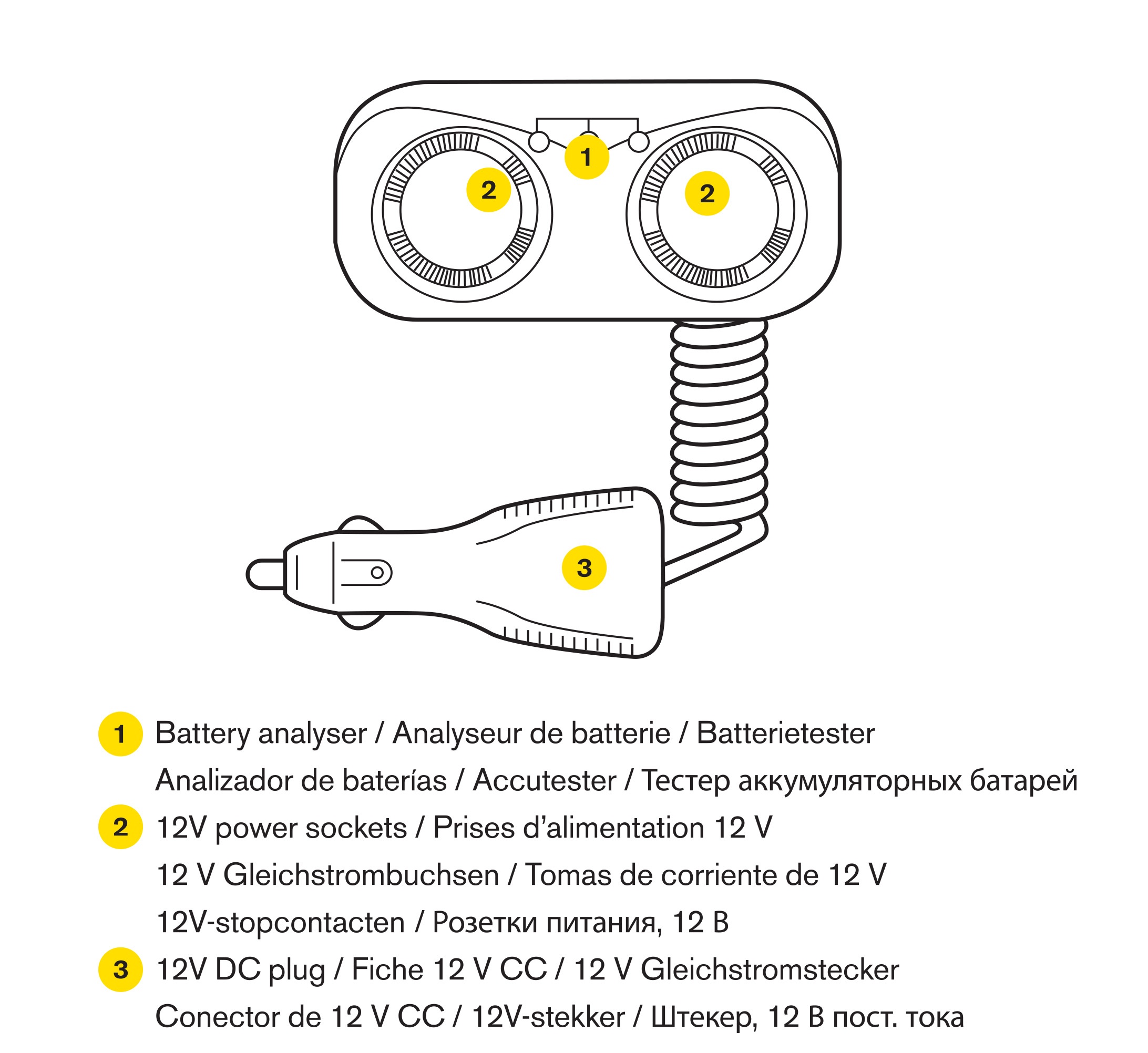 1
2
2
3

1 Battery analyser / Analyseur de batterie / Batterietester
Analizador de baterías / Accutester / Тестер аккумуляторных батарей

2 12V power sockets / Prises d'alimentation 12 V
12 V Gleichstrombuchsen / Tomas de corriente de 12 V
12V-stopcontacten / Розетки питания, 12 В

3 12V DC plug / Fiche 12 V CC / 12 V Gleichstromstecker
Conector de 12 V CC / 12V-stekker / Штекер, 12 В пост. тока