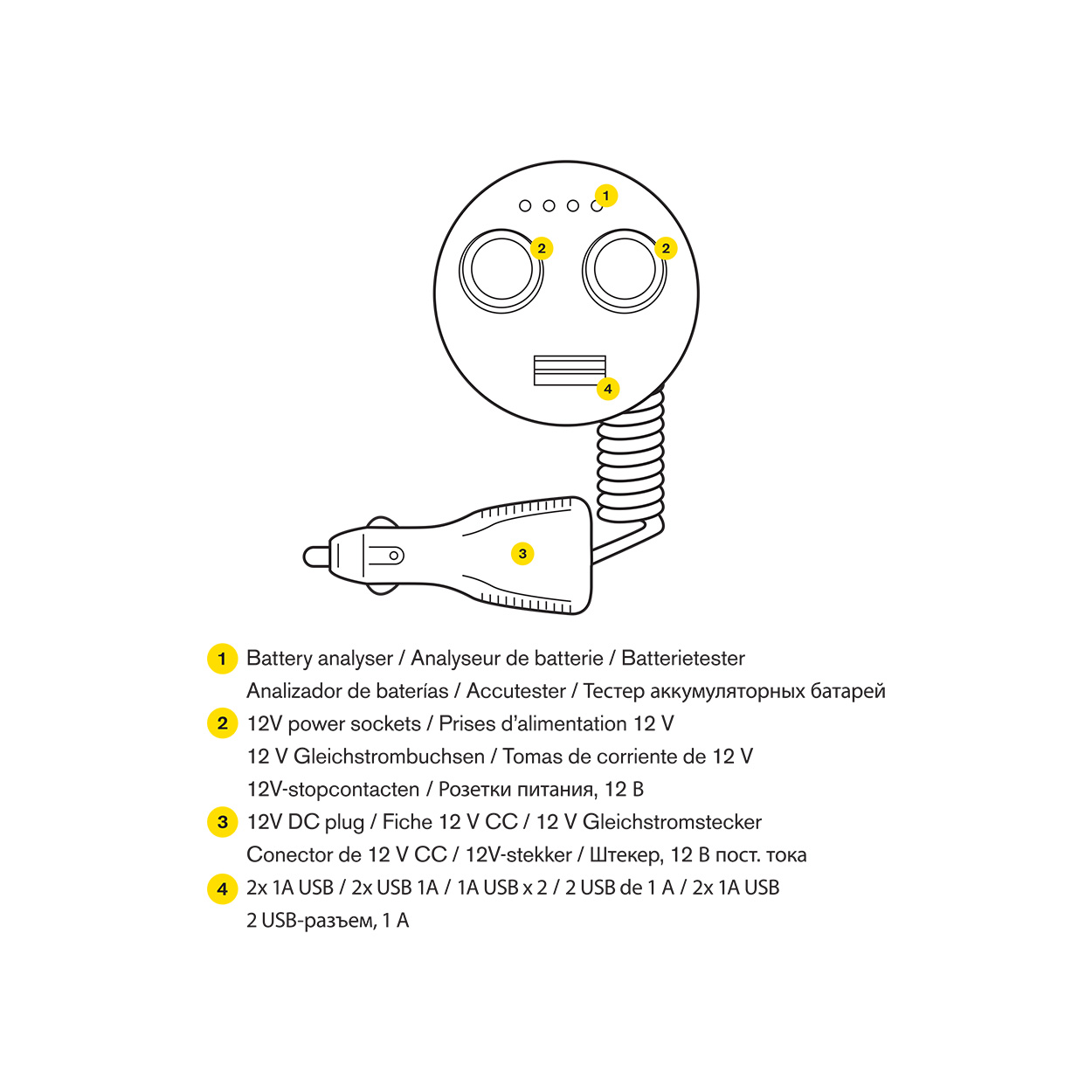 1
2
2
4
3

1 Battery analyser / Analyseur de batterie / Batterietester
Analizador de baterías / Accutester / Тестер аккумуляторных батарей

2 12V power sockets / Prises d'alimentation 12 V
12 V Gleichstrombuchsen / Tomas de corriente de 12 V
12V-stopcontacten / Розетки питания, 12 В

3 12V DC plug / Fiche 12 V CC / 12 V Gleichstromstecker
Conector de 12 V CC / 12V-stekker / Штекер, 12 В пост. тока

4 2x 1A USB / 2x USB 1A / 1A USB x 2 / 2 USB de 1 A / 2x 1A USB
2 USB-разъем, 1 А